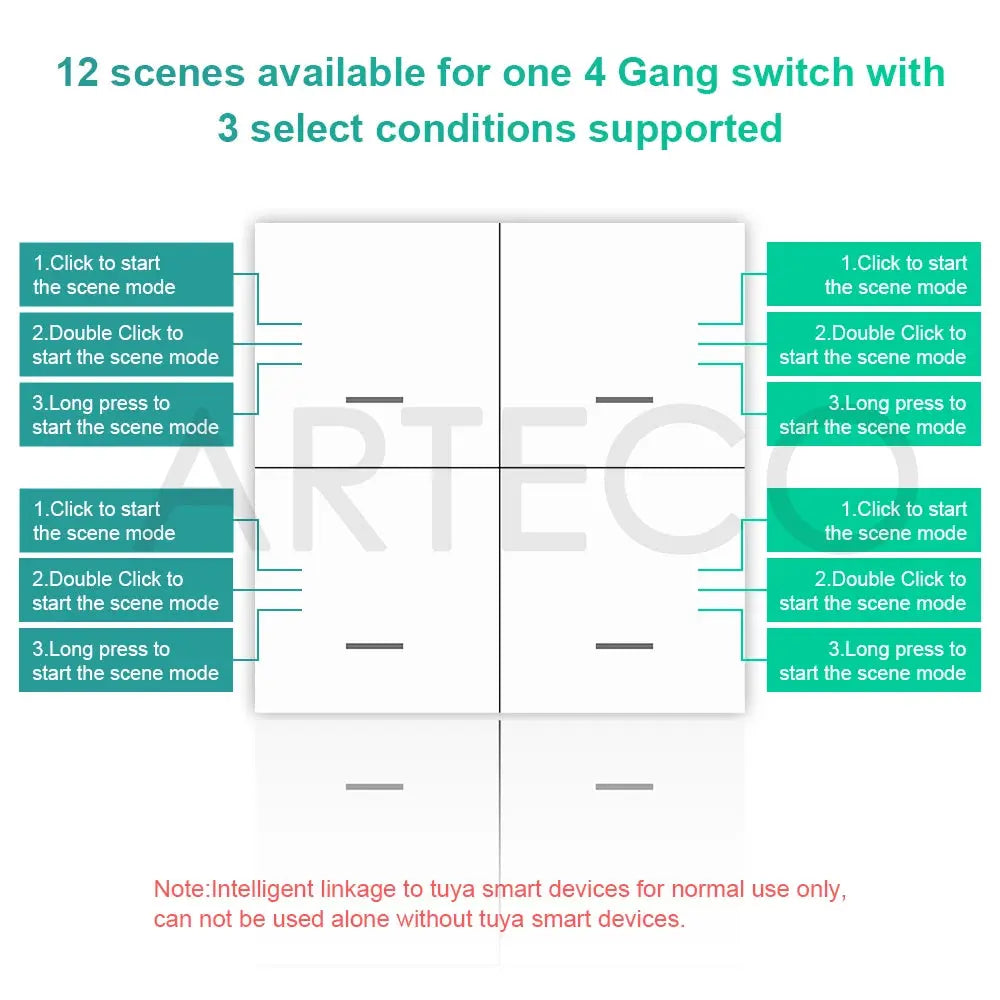 12 scenes available for one 4 Gang switch with 3 select conditions supported

1.Click to start the scene mode

2.Double Click to start the scene mode

3.Long press to start the scene mode

1.Click to start the scene mode

2.Double Click to start the scene mode

3.Long press to start the scene mode

1.Click to start the scene mode

2.Double Click to start the scene mode

3.Long press to start the scene mode

1.Click to start the scene mode

2.Double Click to start the scene mode

3.Long press to start the scene mode

ARTECO

Note:Intelligent linkage to tuya smart devices for normal use only, can not be used alone without tuya smart devices.