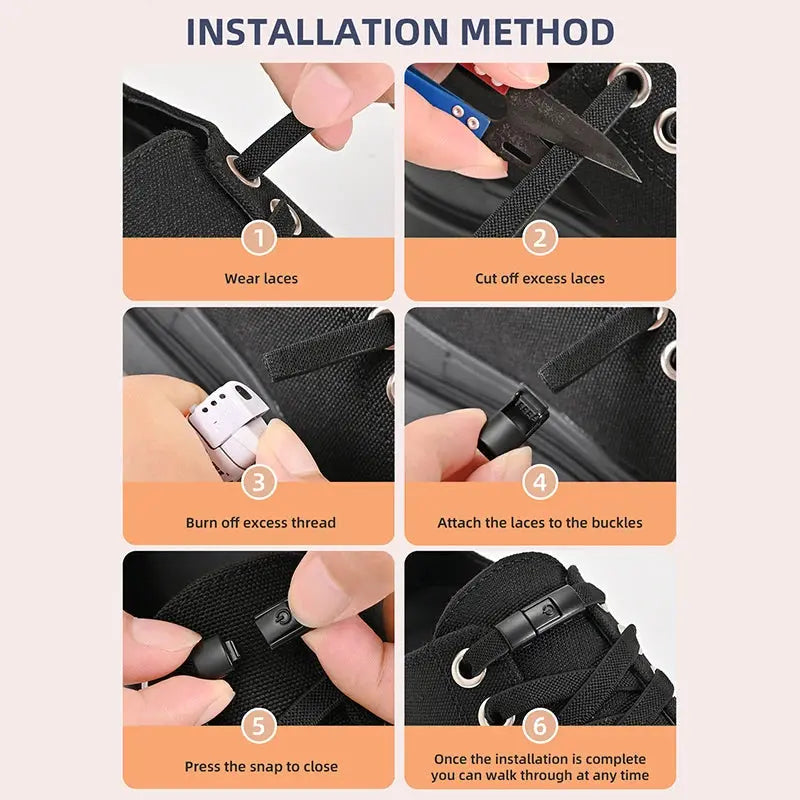 INSTALLATION METHOD

1
Wear laces

2
Cut off excess laces

3
Burn off excess thread

4
Attach the laces to the buckles

5
Press the snap to close

6
Once the installation is complete you can walk through at any time